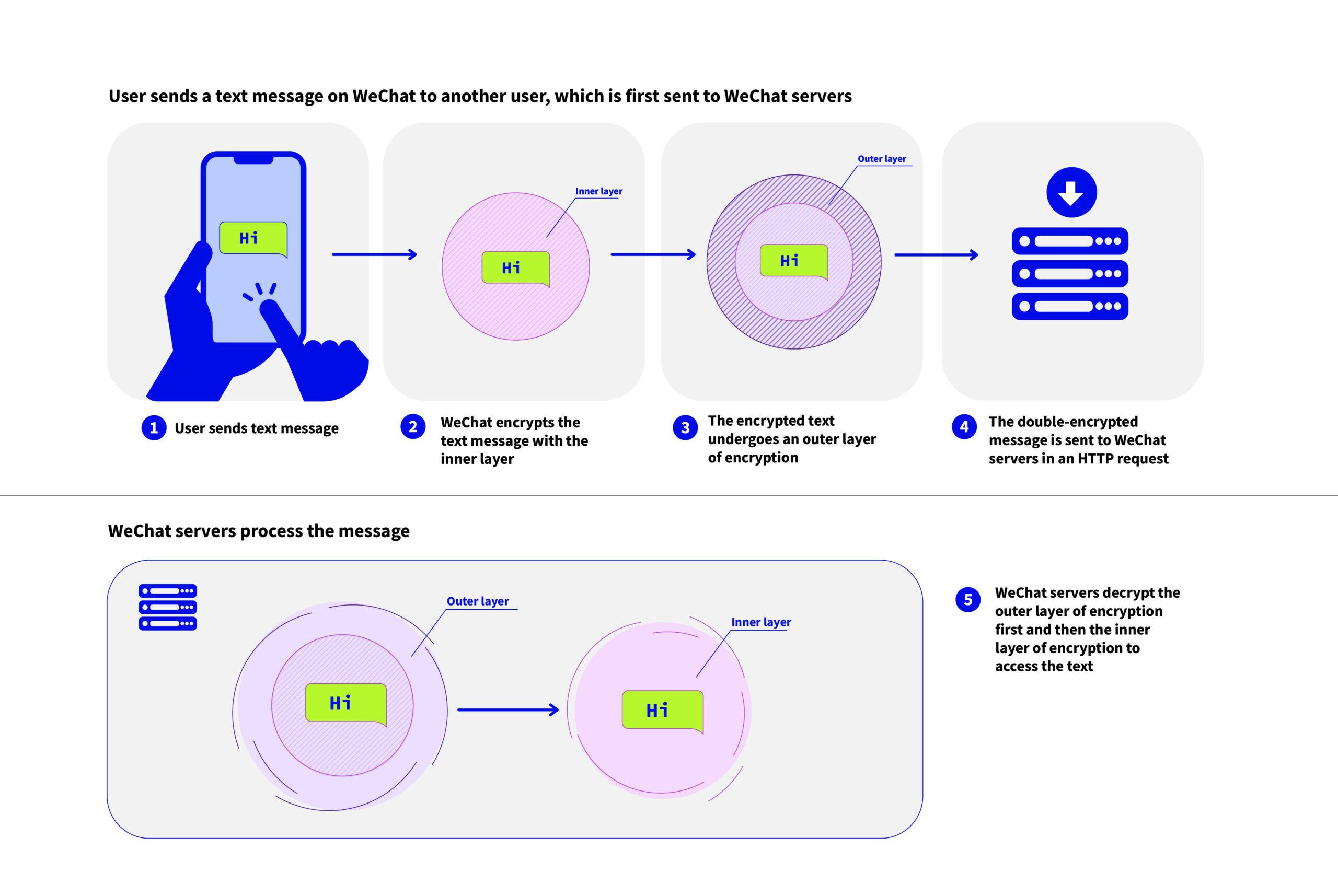 User sends a text message on WeChat to another user, which is first sent to WeChat servers

Hi

Inner layer

Hi

Outer layer

Hi

1 User sends text message

2 WeChat encrypts the text message with the inner layer

3 The encrypted text undergoes an outer layer of encryption

4 The double-encrypted message is sent to WeChat servers in an HTTP request

WeChat servers process the message

Outer layer

Hi

Inner layer

Hi

5 WeChat servers decrypt the outer layer of encryption first and then the inner layer of encryption to access the text